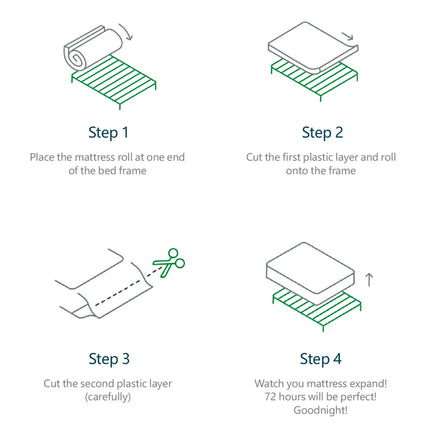 Step 1

Place the mattress roll at one end of the bed frame

Step 2

Cut the first plastic layer and roll onto the frame

Step 3

Cut the second plastic layer (carefully)

Step 4

Watch you mattress expand! 72 hours will be perfect! Goodnight!